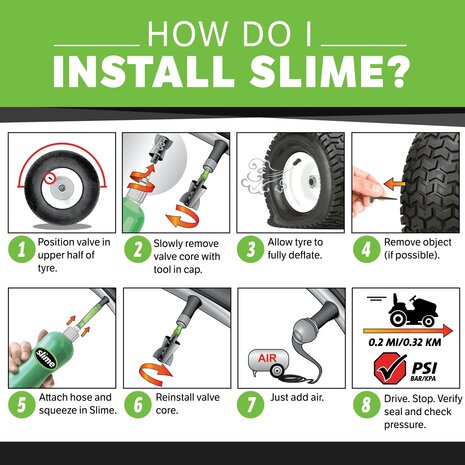 HOW DO I
INSTALL SLIME?

1 Position valve in upper half of tyre.

2 Slowly remove valve core with tool in cap.

3 Allow tyre to fully deflate.

4 Remove object (if possible).

slime

5 Attach hose and squeeze in Slime.

6 Reinstall valve core.

AIR

7 Just add air.

0.2 MI/0.32 KM

PSI
BAR/KPA

8 Drive. Stop. Verify seal and check pressure.