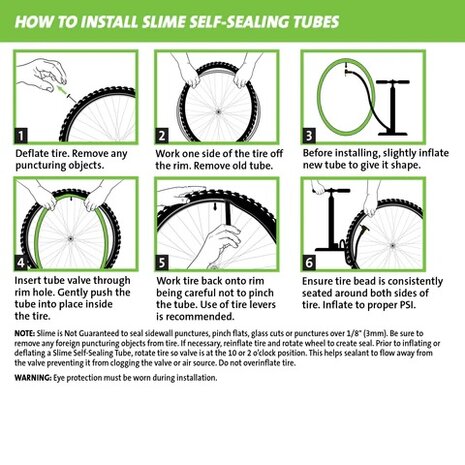 HOW TO INSTALL SLIME SELF-SEALING TUBES

1
Deflate tire. Remove any puncturing objects.

2
Work one side of the tire off the rim. Remove old tube.

3
Before installing, slightly inflate new tube to give it shape.

4
Insert tube valve through rim hole. Gently push the tube into place inside the tire.

5
Work tire back onto rim being careful not to pinch the tube. Use of tire levers is recommended.

6
Ensure tire bead is consistently seated around both sides of tire. Inflate to proper PSI.

NOTE: Slime is Not Guaranteed to seal sidewall punctures, pinch flats, glass cuts or punctures over 1/8" (3mm). Be sure to remove any foreign puncturing objects from tire. If necessary, reinflate tire and rotate wheel to create seal. Prior to inflating or deflating a Slime Self-Sealing Tube, rotate tire so valve is at the 10 or 2 o'clock position. This helps sealant to flow away from the valve preventing it from clogging the valve or air source. Do not overinflate tire.

WARNING: Eye protection must be worn during installation.